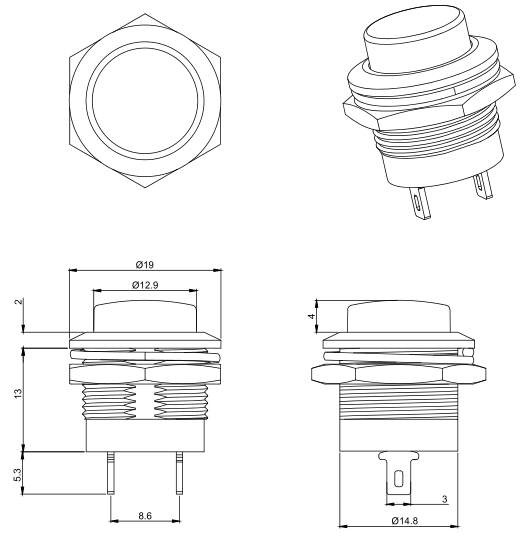 Ø19
Ø12.9
2
13
5.3
8.6
4
3
Ø14.8